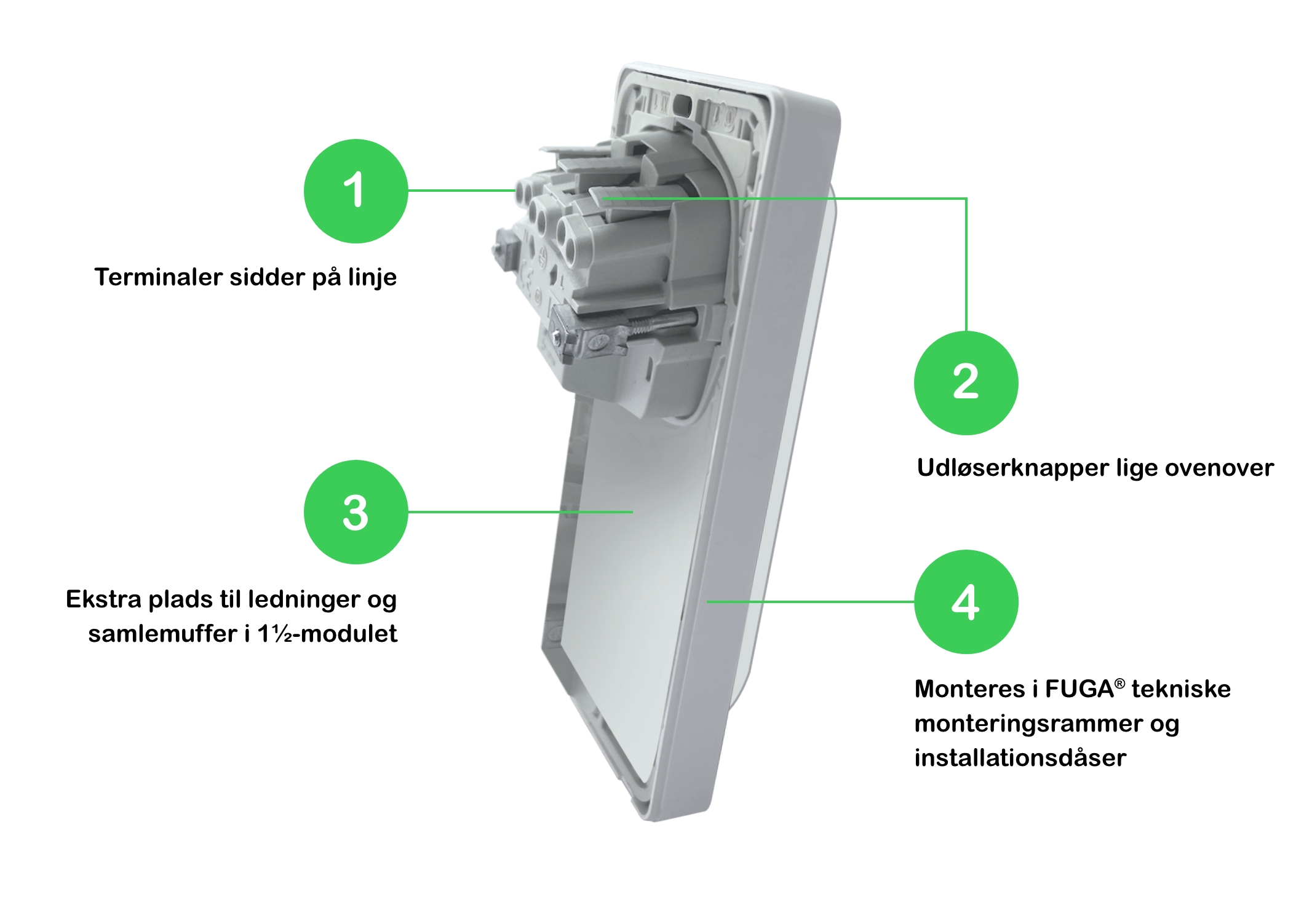 1

Terminaler sidder på linje

2

Udløserknapper lige ovenover

3

Ekstra plads til ledninger og samlemuffer i 1½-modulet

4

Monteres i FUGA® tekniske monteringsrammer og installationsdåser